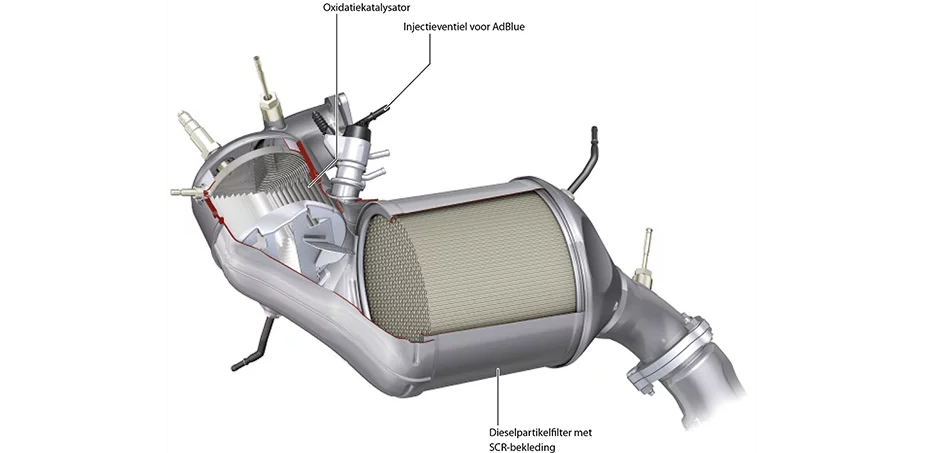 Oxidatiekatalysator

Injectieventiel voor AdBlue

Dieselpartikelfilter met SCR-bekleding